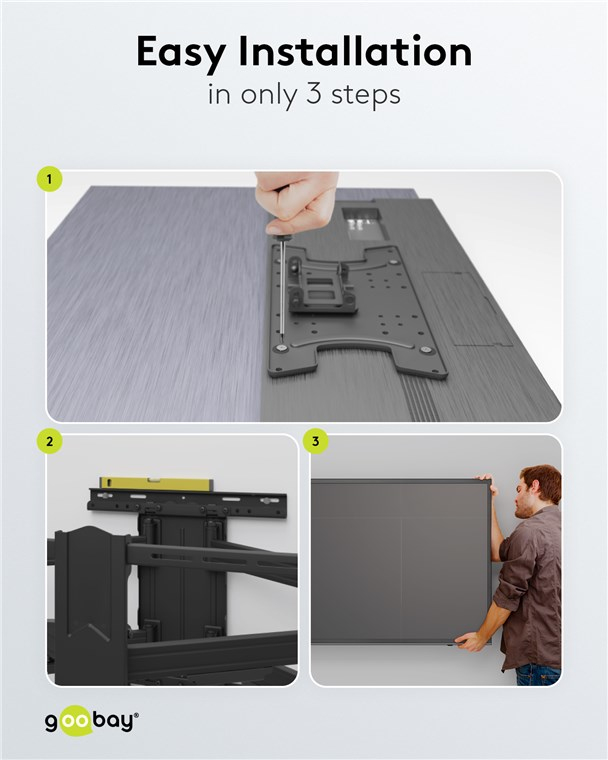 Easy Installation
in only 3 steps

1

2

3

goobay®